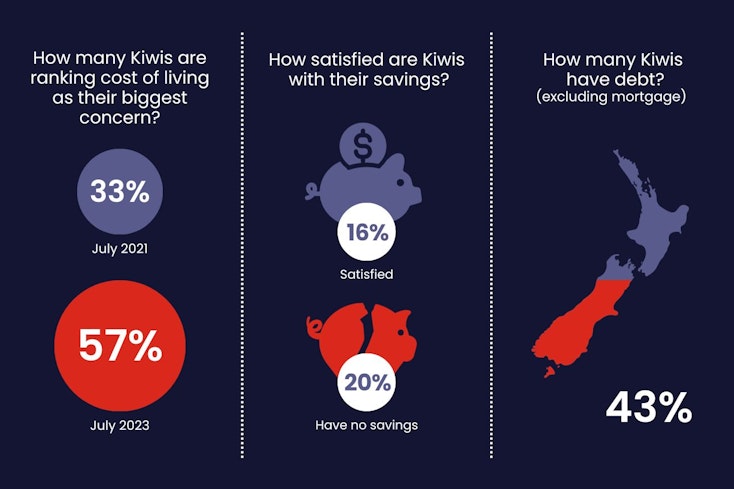 How many Kiwis are ranking cost of living as their biggest concern?

33%

July 2021

57%

July 2023

How satisfied are Kiwis with their savings?

$

16%

Satisfied

20%

Have no savings

How many Kiwis have debt?
(excluding mortgage)

43%